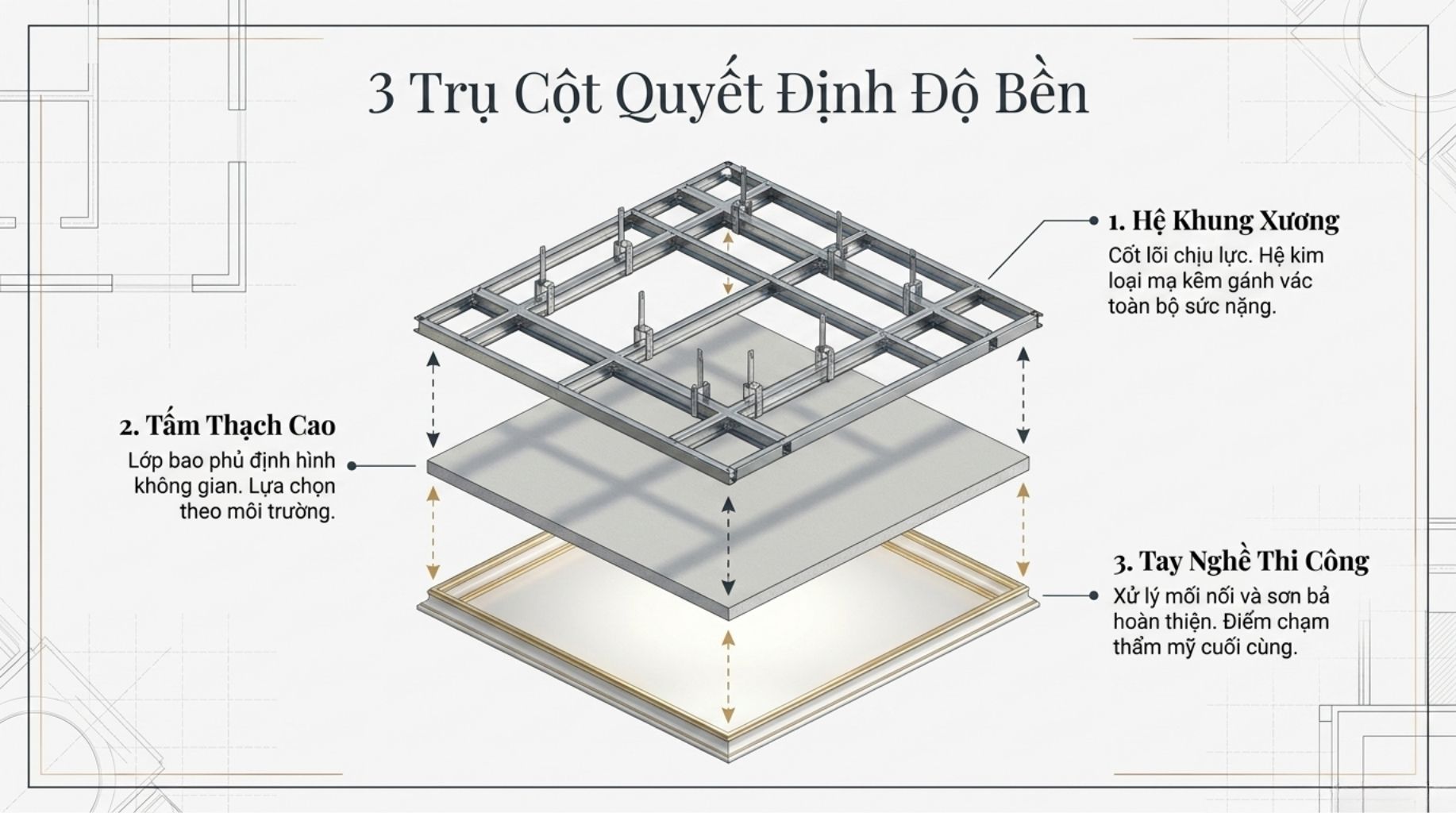 3 Trụ Cột Quyết Định Độ Bền

1. Hệ Khung Xương
Cốt lõi chịu lực. Hệ kim loại mạ kẽm gánh vác toàn bộ sức nặng.

2. Tấm Thạch Cao
Lớp bao phủ định hình không gian. Lựa chọn theo môi trường.

3. Tay Nghề Thi Công
Xử lý mối nối và sơn bả hoàn thiện. Điểm chạm thẩm mỹ cuối cùng.